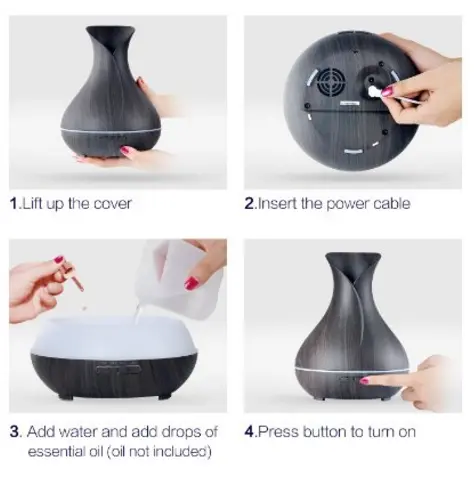 1.Lift up the cover

2.Insert the power cable

3. Add water and add drops of essential oil (oil not included)

4.Press button to turn on